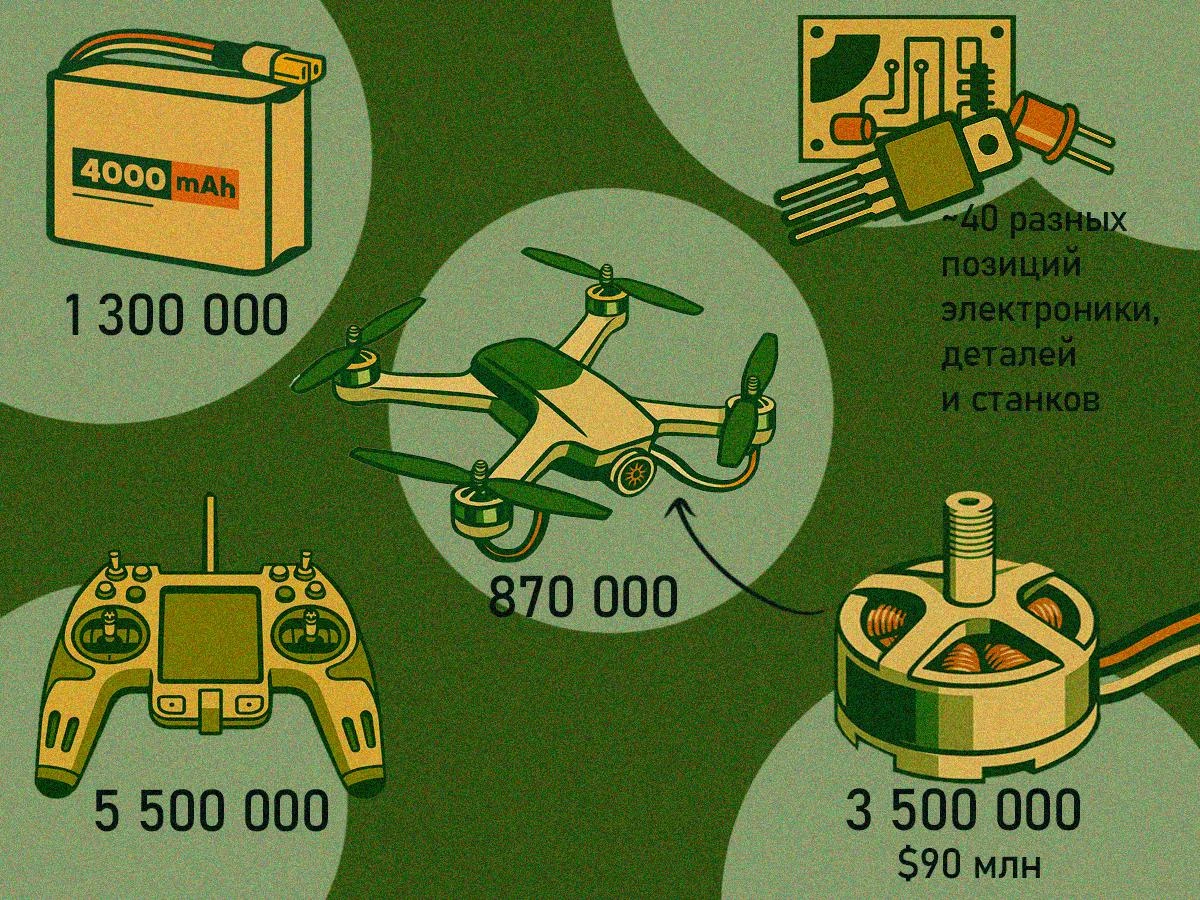 4000 mAh

1 300 000

~40 разных позиций электроники, деталей и станков

870 000

5 500 000

3 500 000
$90 млн